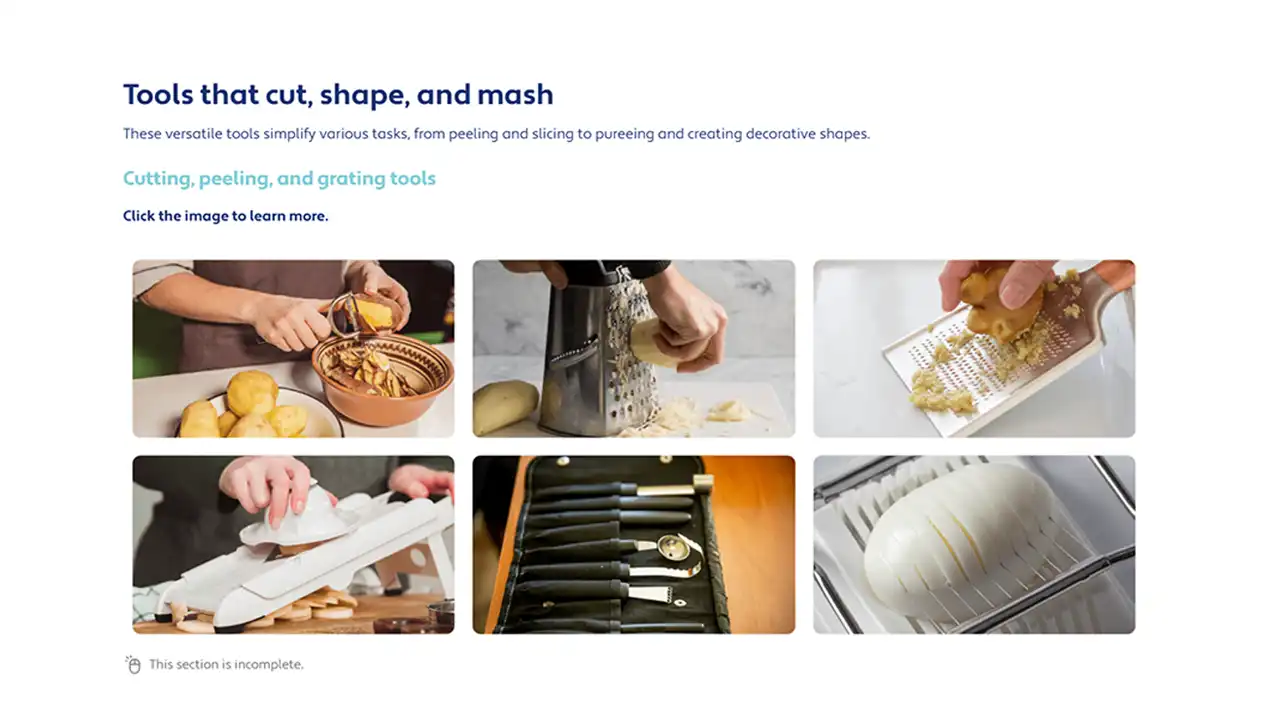 Tools that cut, shape, and mash

These versatile tools simplify various tasks, from peeling and slicing to pureeing and creating decorative shapes.

Cutting, peeling, and grating tools

Click the image to learn more.

This section is incomplete.